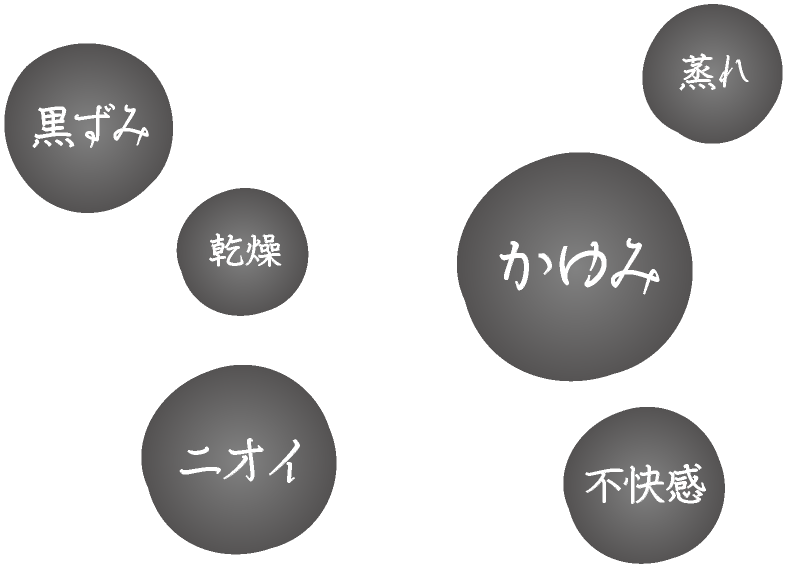 蒸れ

黒ずみ

乾燥

かゆみ

ニオイ

不快感